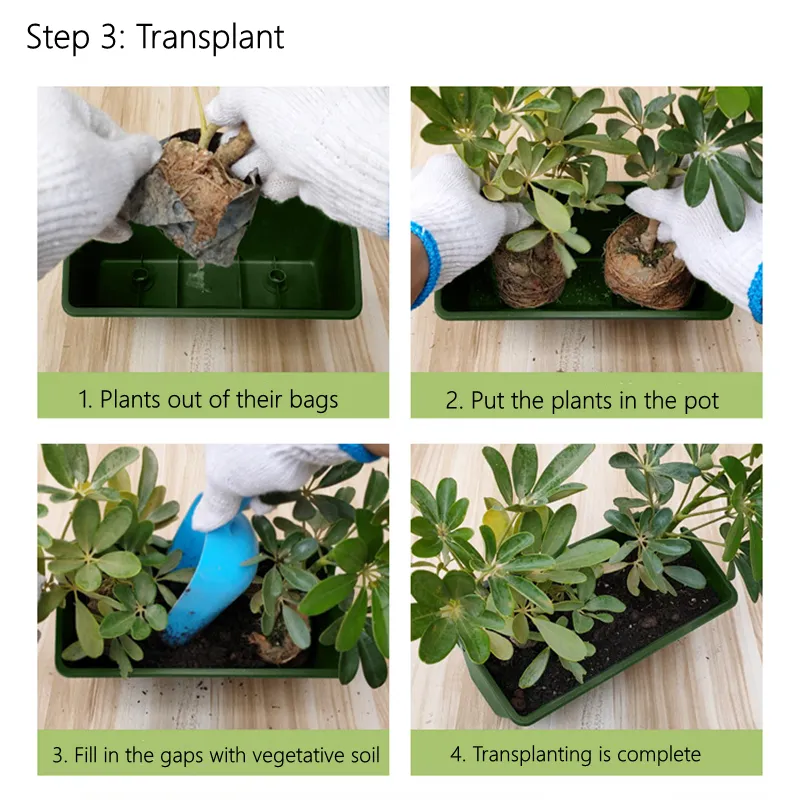 Step 3: Transplant

1. Plants out of their bags

2. Put the plants in the pot

3. Fill in the gaps with vegetative soil

4. Transplanting is complete