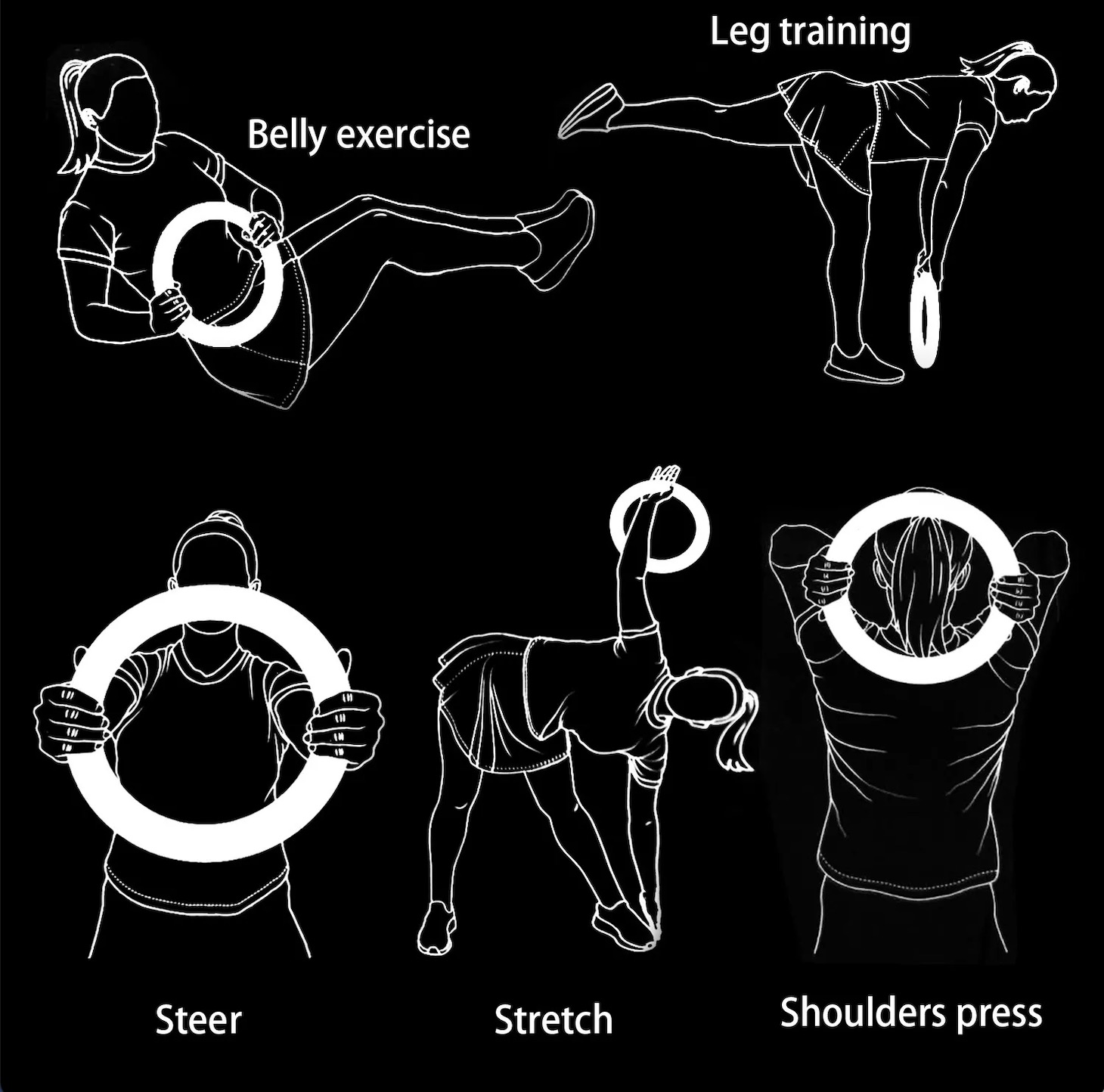 Leg training

Belly exercise

Steer

Stretch

Shoulders press