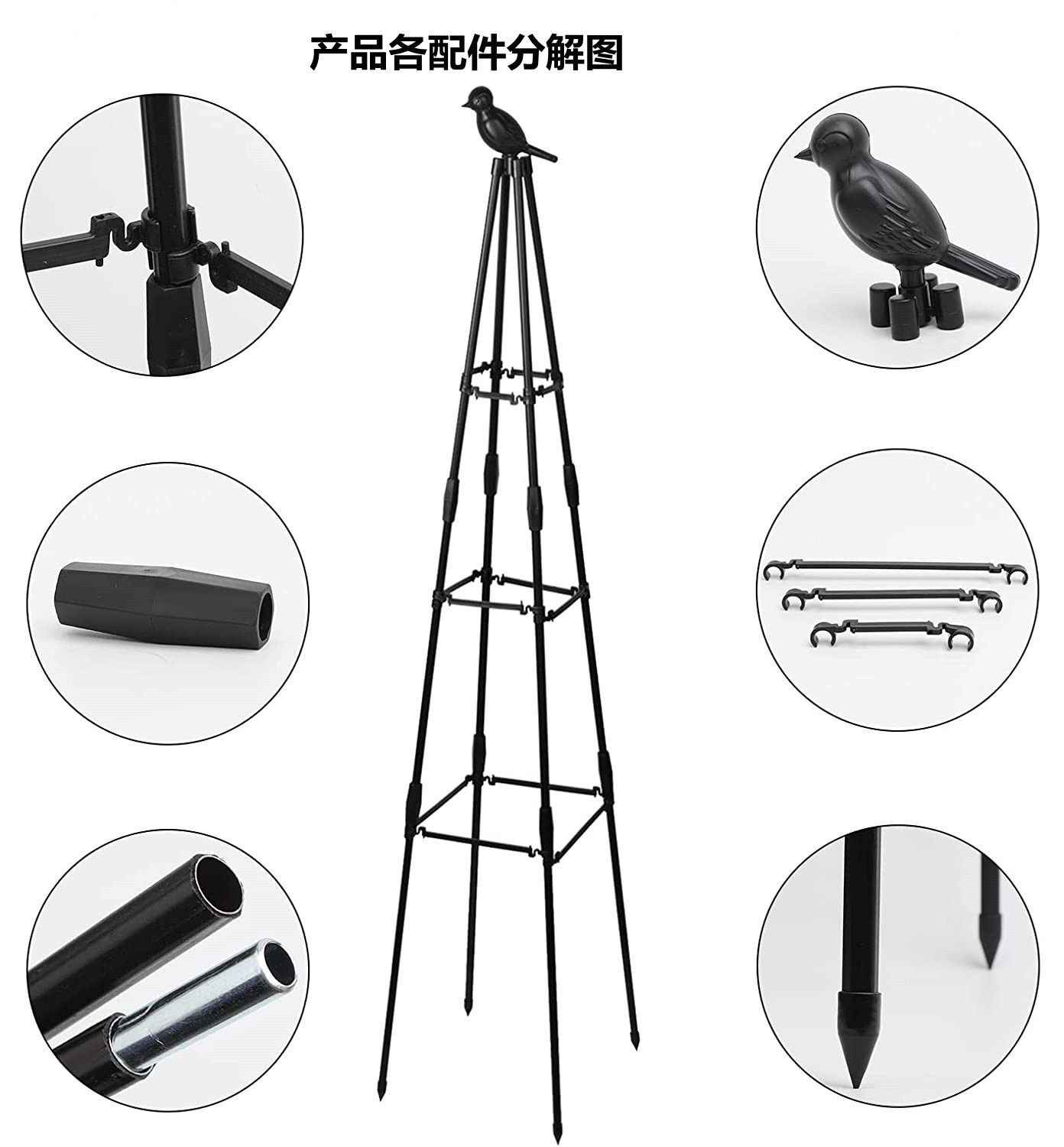 产品各配件分解图