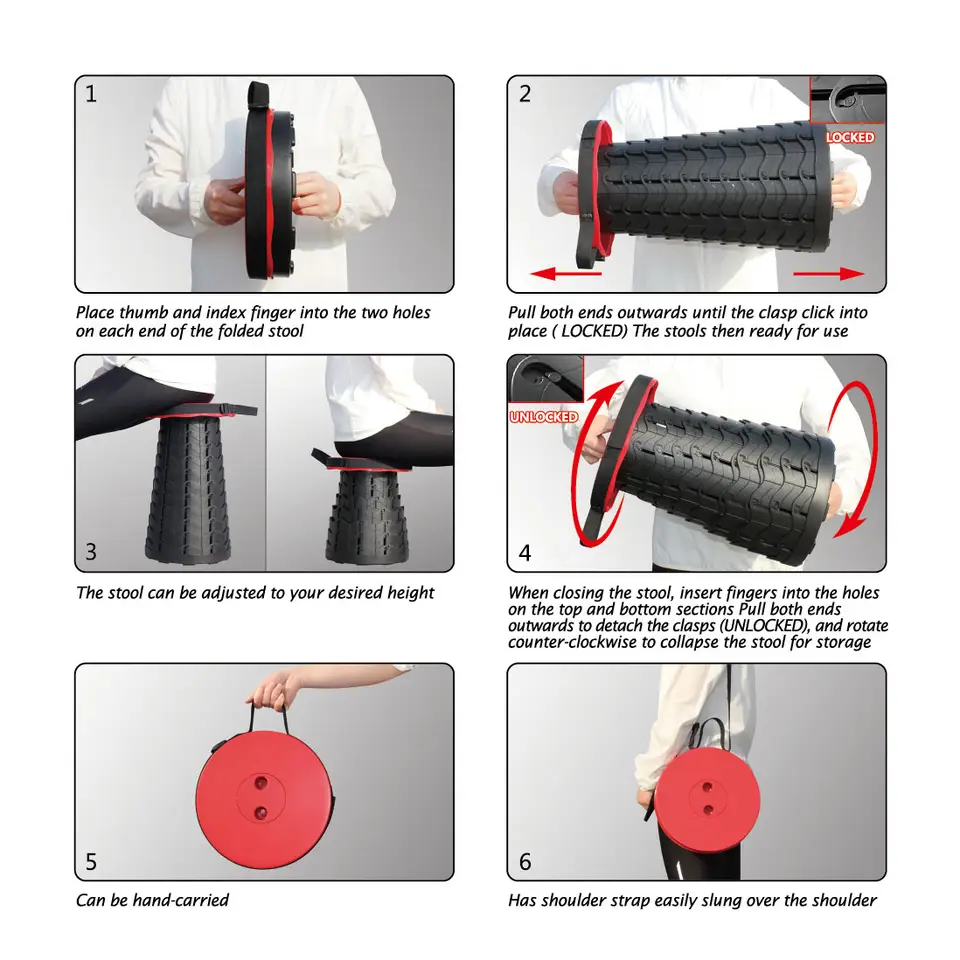 1

Place thumb and index finger into the two holes on each end of the folded stool

2

LOCKED

Pull both ends outwards until the clasp click into place ( LOCKED) The stools then ready for use

3

The stool can be adjusted to your desired height

UNLOCKED

4

When closing the stool, insert fingers into the holes on the top and bottom sections Pull both ends outwards to detach the clasps (UNLOCKED), and rotate counter-clockwise to collapse the stool for storage

5

Can be hand-carried

6

Has shoulder strap easily slung over the shoulder