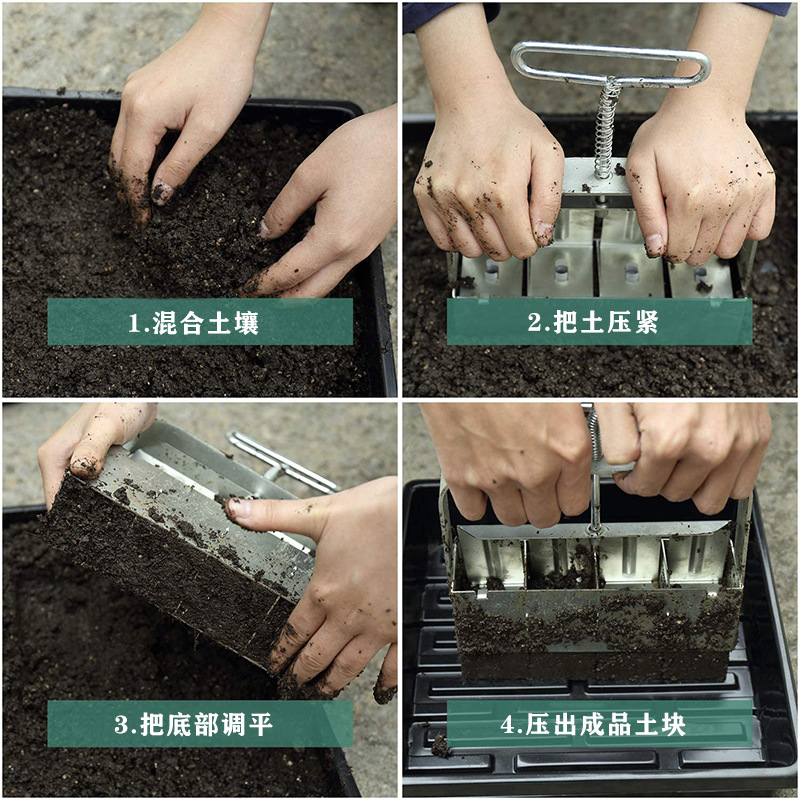 1.混合土壤

2.把土压紧

3.把底部调平

4.压出成品土块