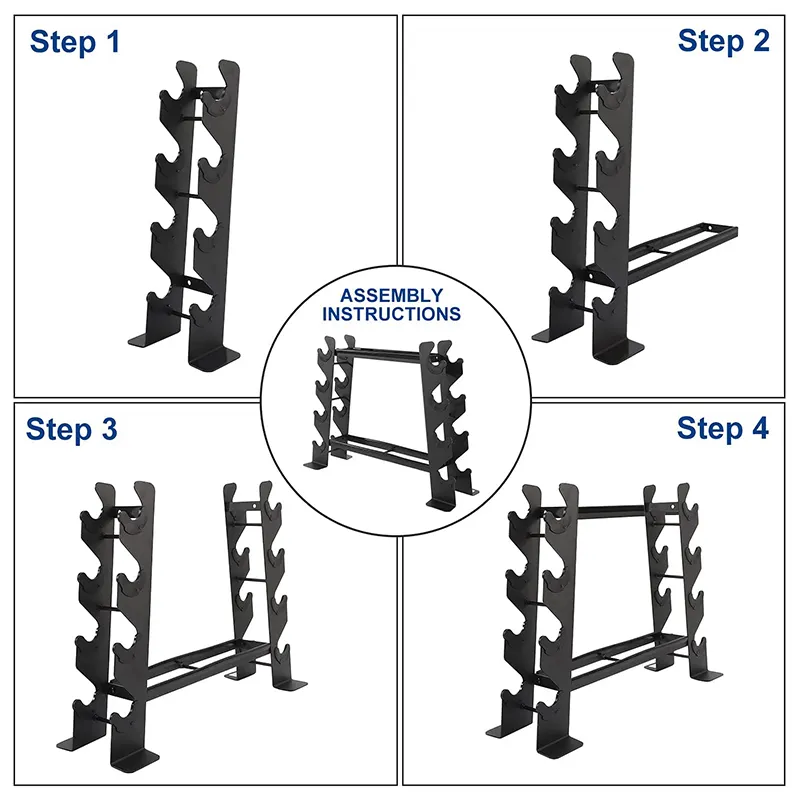 Step 1

Step 2

ASSEMBLY INSTRUCTIONS

Step 3

Step 4