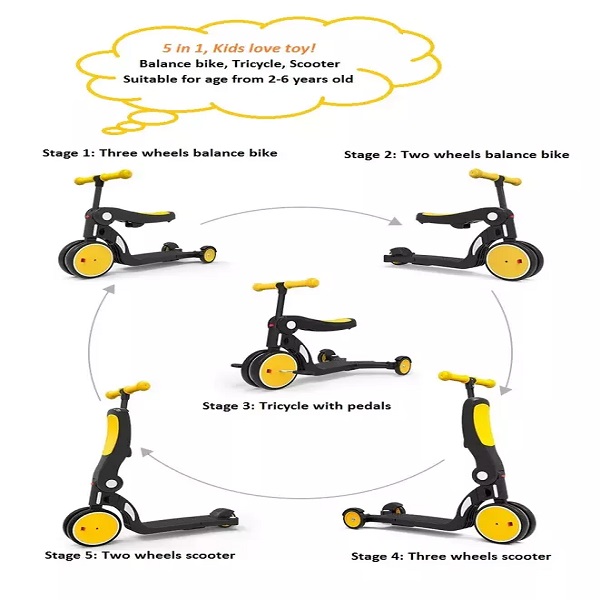 5 in 1, Kids love toy!
Balance bike, Tricycle, Scooter
Suitable for age from 2-6 years old

Stage 1: Three wheels balance bike

Stage 2: Two wheels balance bike

Stage 3: Tricycle with pedals

Stage 5: Two wheels scooter

Stage 4: Three wheels scooter